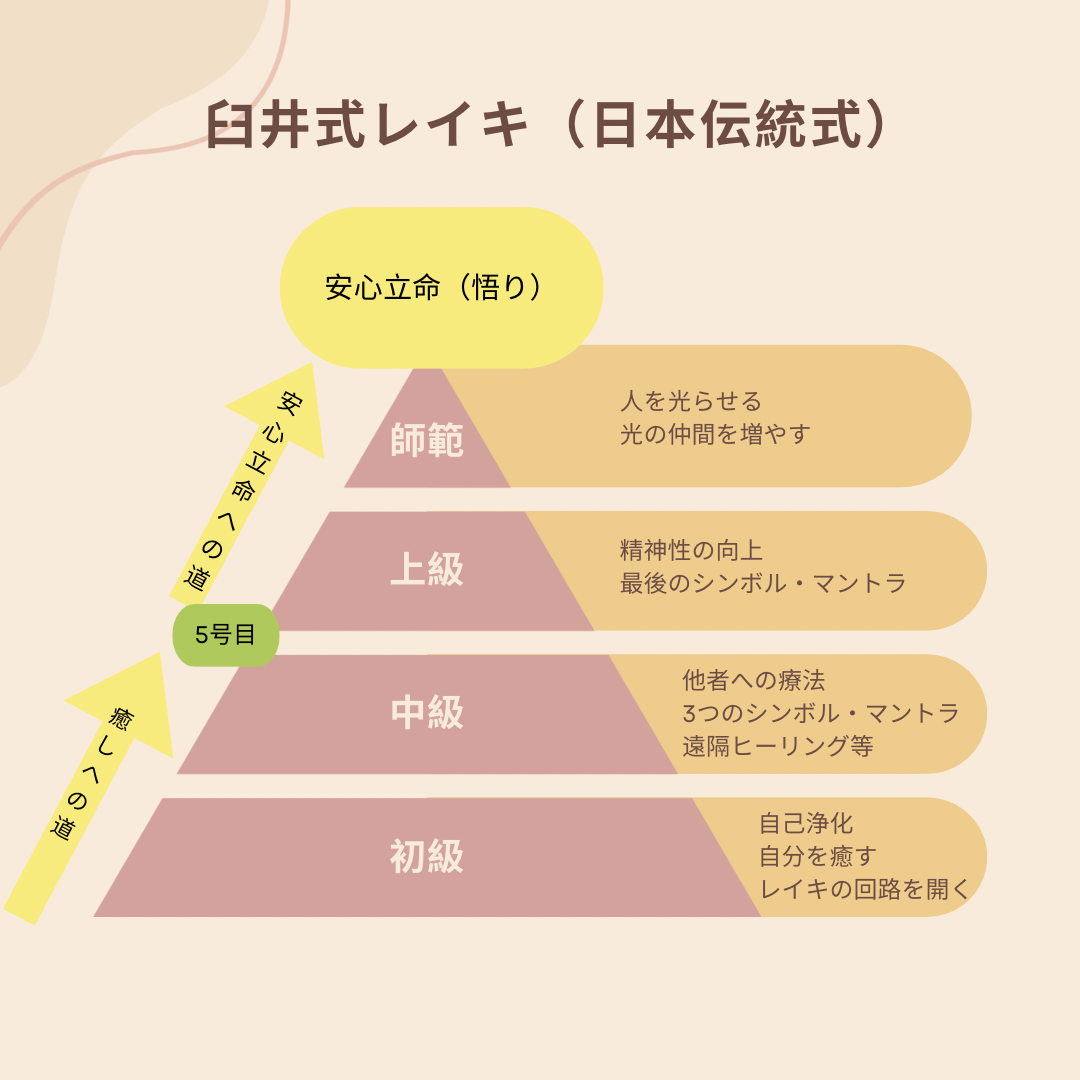 臼井式レイキ（日本伝統式）

安心立命（悟り）

安心立命への道

師範

人を光らせる
光の仲間を増やす

上級

精神性の向上
最後のシンボル・マントラ

5号目

癒しへの道

中級

他者への療法
3つのシンボル・マントラ
遠隔ヒーリング等

初級

自己浄化
自分を癒す
レイキの回路を開く